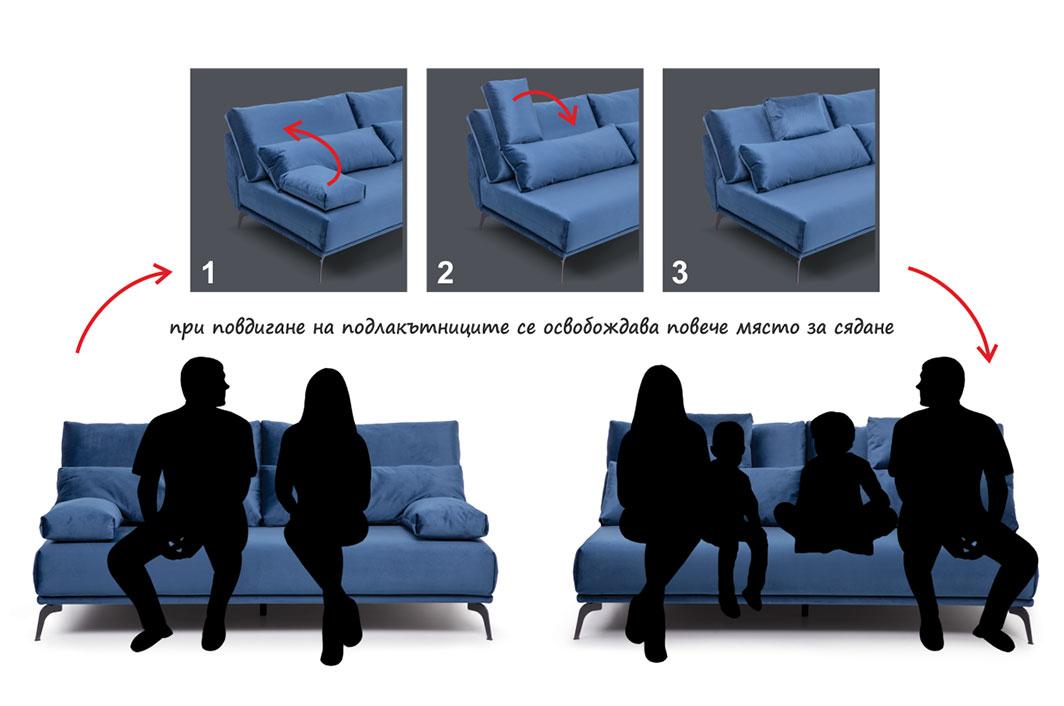 1

2

3

при повдигане на подлакътниците се освобождава повече място за сядане