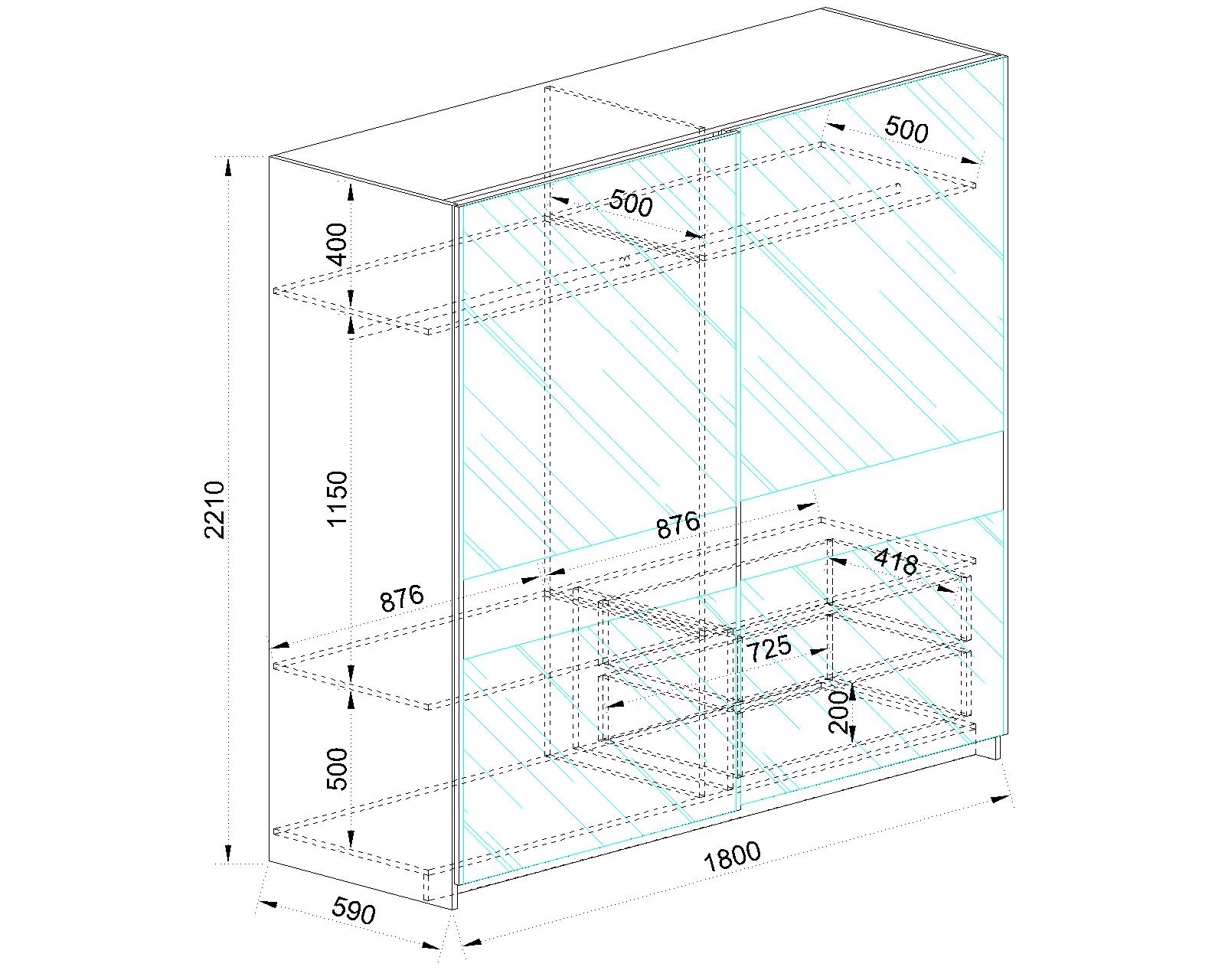 500
500
400
2210
1150
876
418
876
725
200
500
1800
590