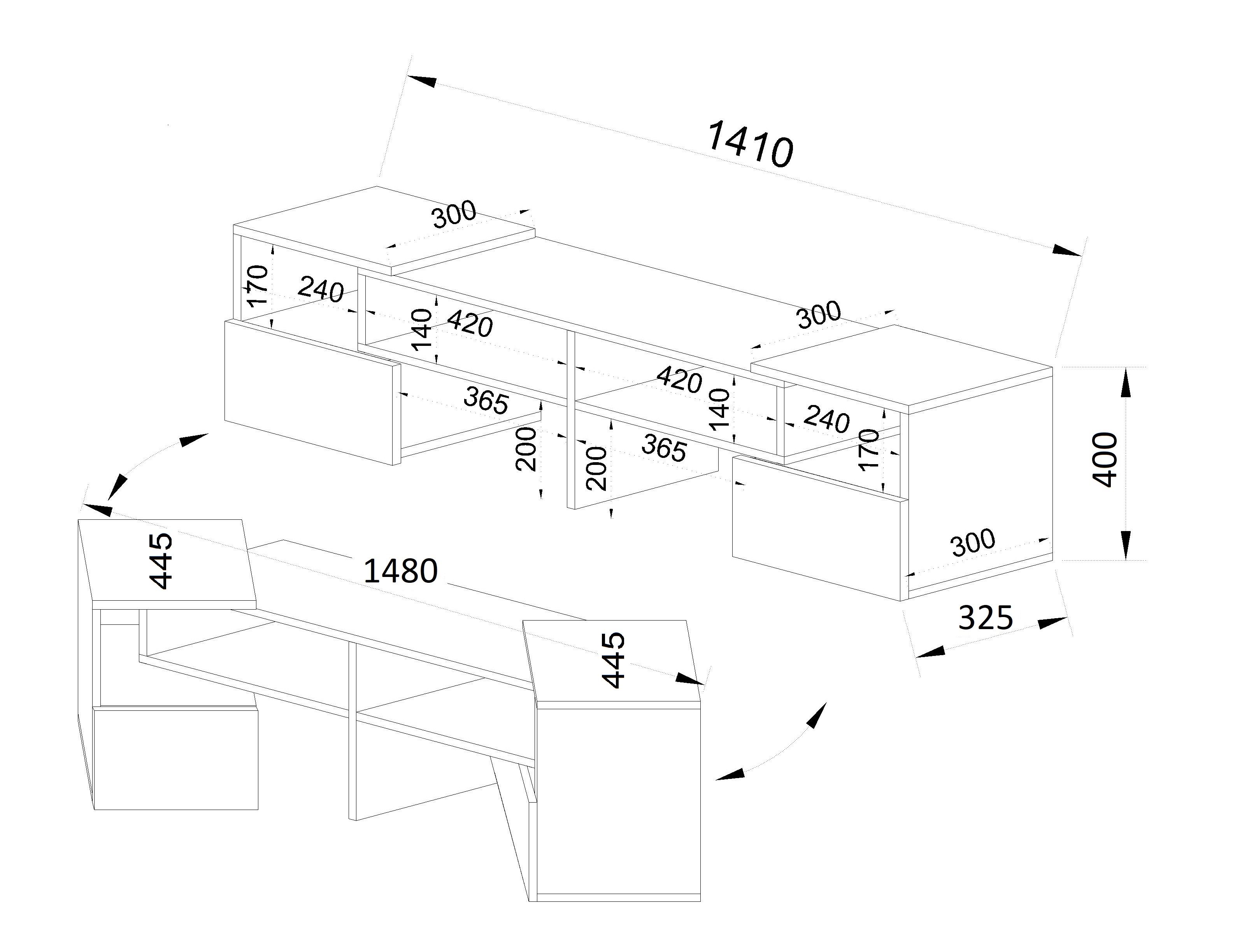 1410

300

170

240

140

420

300

420

365

140

240

200

200

365

170

400

300

325

445

1480

445