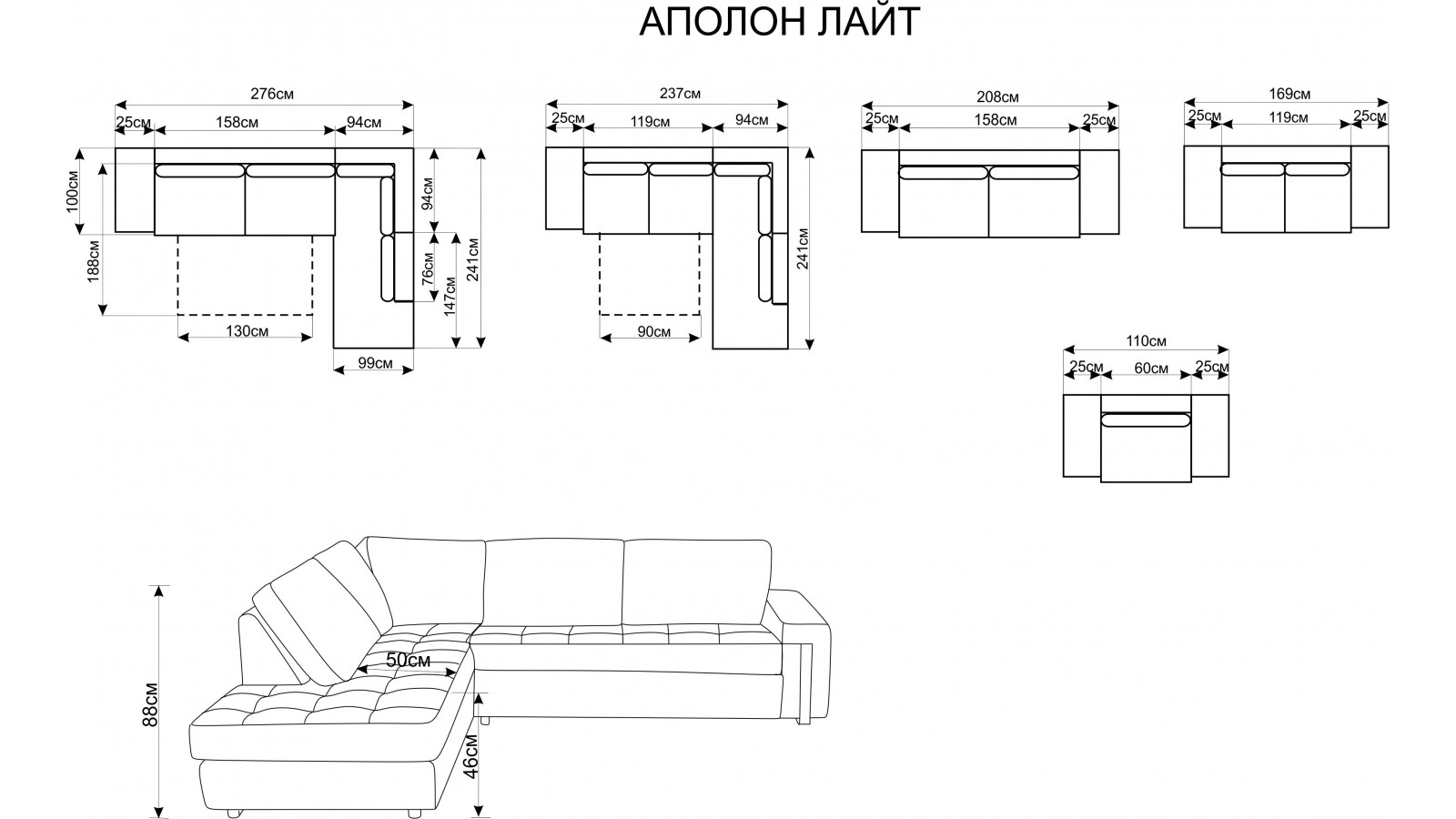 АПОЛОН ЛАЙТ

276см
25см 158см 94см
100см
188см
94см
76см
147см
241см
130см
99см

237см
25см 119см 94см
241см
90см

208см
25см 158см 25см

169см
25см 119см 25см

110см
25см 60см 25см

88см
50см
46см